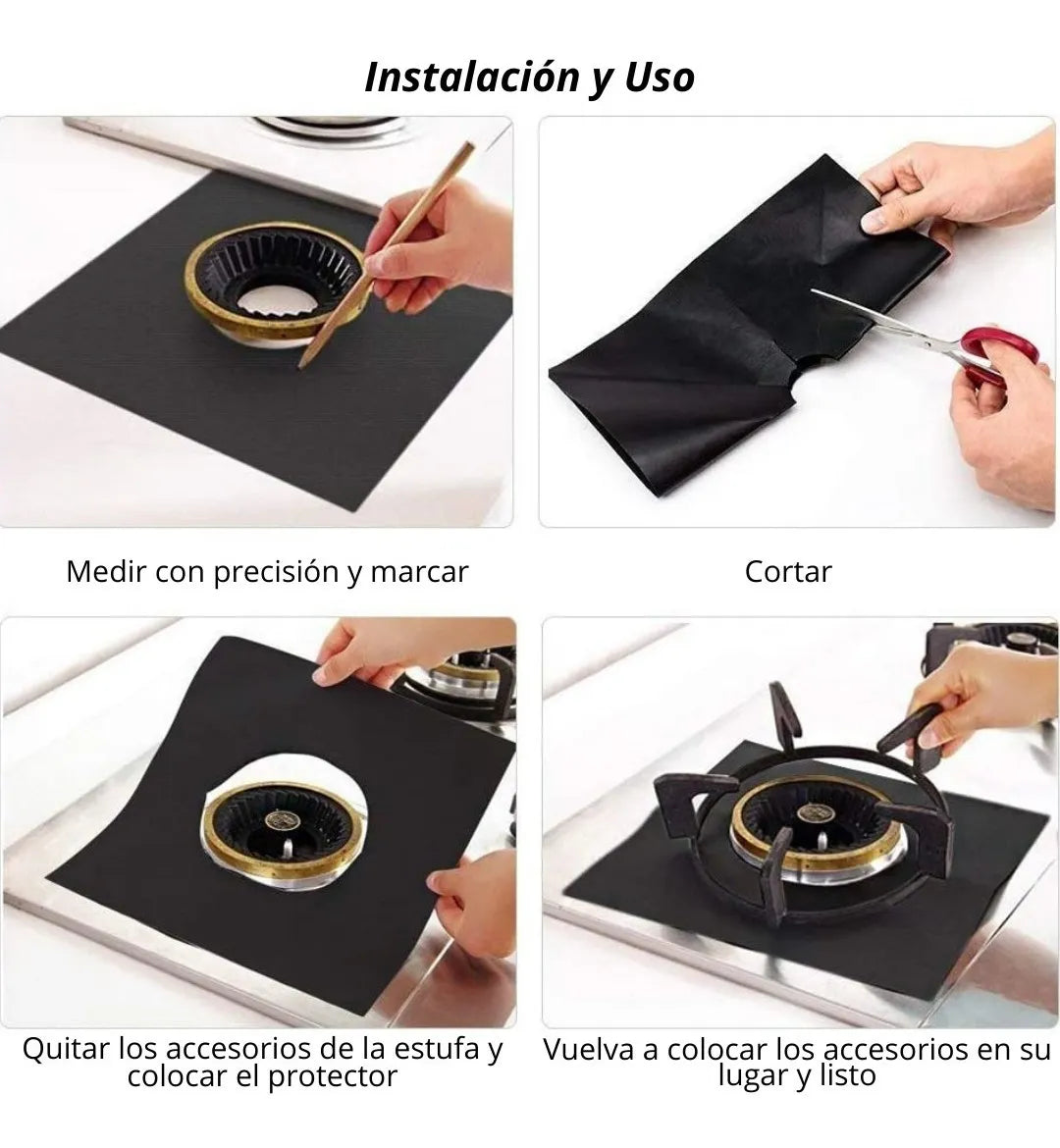 Instalación y Uso

Medir con precisión y marcar

Cortar

Quitar los accesorios de la estufa y colocar el protector

Vuelva a colocar los accesorios en su lugar y listo